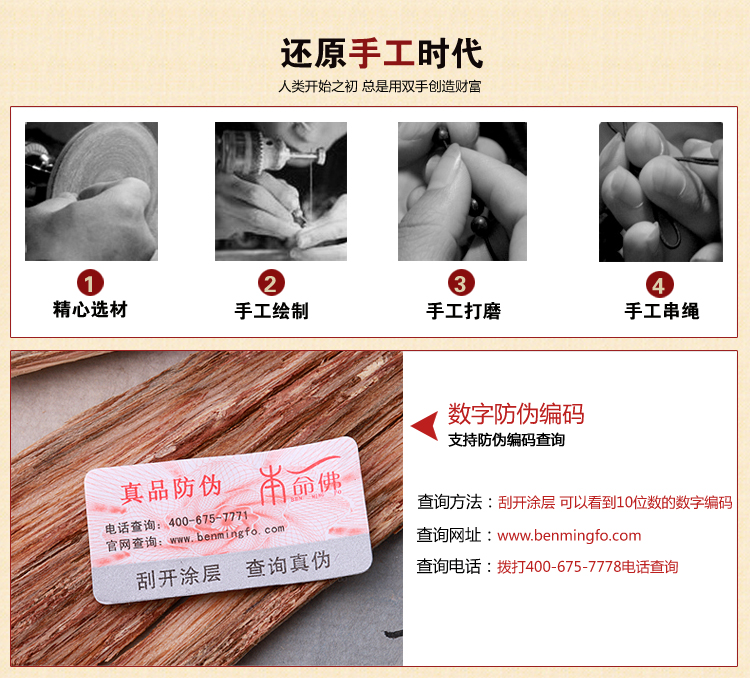 还原手工时代

人类开始之初 总是用双手创造财富

1
精心选材

2
手工绘制

3
手工打磨

4
手工串绳

真品防伪
本命佛
BEN MING FO
电话查询：400-675-7771
官网查询：www.benmingfo.com
刮开涂层　查询真伪

数字防伪编码
支持防伪编码查询

查询方法：刮开涂层 可以看到10位数的数字编码
查询网址：www.benmingfo.com
查询电话：拨打400-675-7778电话查询