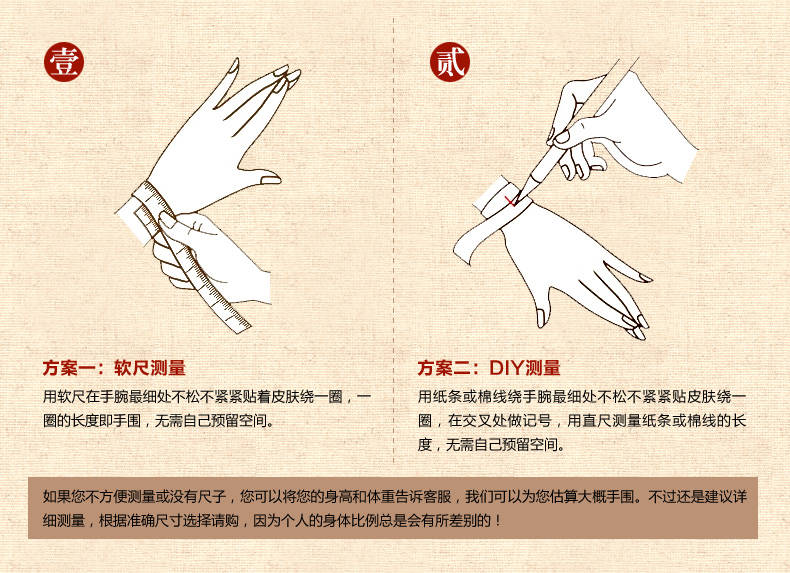 壹

方案一：软尺测量

用软尺在手腕最细处不松不紧紧贴着皮肤绕一圈，一圈的长度即手围，无需自己预留空间。

贰

方案二：DIY测量

用纸条或棉线绕手腕最细处不松不紧紧贴皮肤绕一圈，在交叉处做记号，用直尺测量纸条或棉线的长度，无需自己预留空间。

如果您不方便测量或没有尺子，您可以将您的身高和体重告诉客服，我们可以为您估算大概手围。不过还是建议详细测量，根据准确尺寸选择请购，因为个人的身体比例总是会有所差别的！