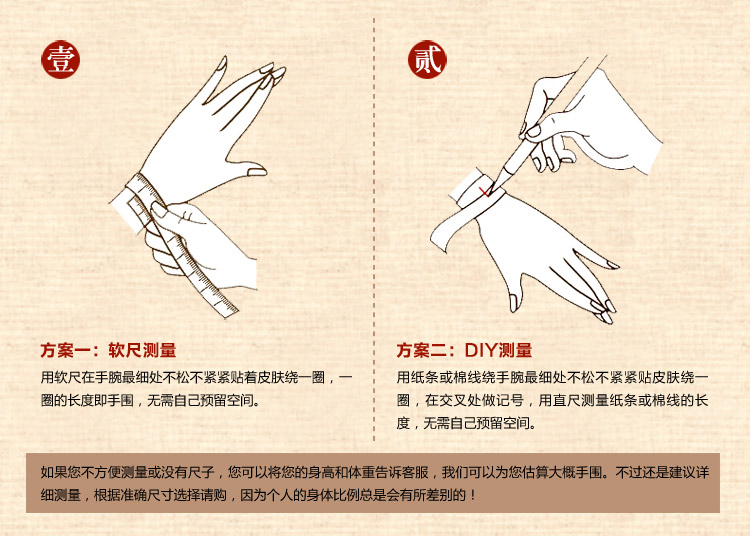 壹

方案一：软尺测量

用软尺在手腕最细处不松不紧紧贴着皮肤绕一圈，一圈的长度即手围，无需自己预留空间。

贰

方案二：DIY测量

用纸条或棉线绕手腕最细处不松不紧紧贴皮肤绕一圈，在交叉处做记号，用直尺测量纸条或棉线的长度，无需自己预留空间。

如果您不方便测量或没有尺子，您可以将您的身高和体重告诉客服，我们可以为您估算大概手围。不过还是建议详细测量，根据准确尺寸选择请购，因为个人的身体比例总是会有所差别的！