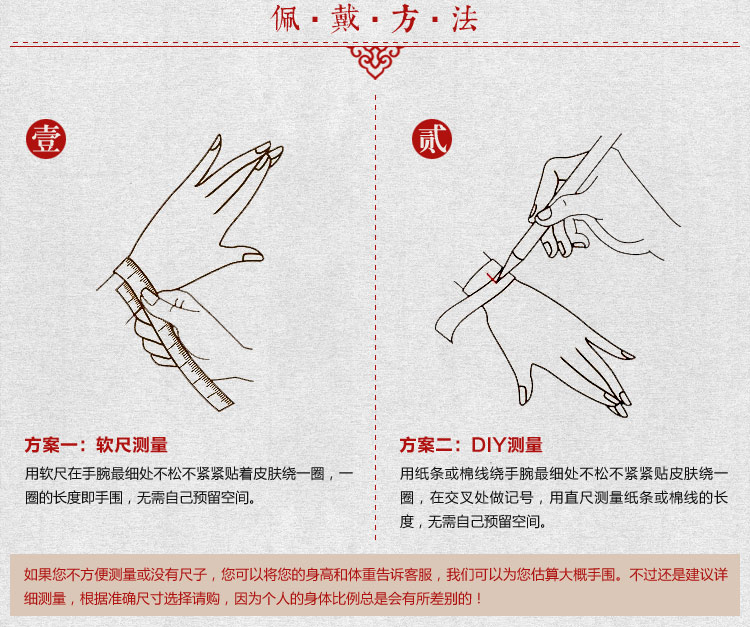 佩·戴·方·法

壹

方案一：软尺测量

用软尺在手腕最细处不松不紧紧贴着皮肤绕一圈，一圈的长度即手围，无需自己预留空间。

贰

方案二：DIY测量

用纸条或棉线绕手腕最细处不松不紧紧贴皮肤绕一圈，在交叉处做记号，用直尺测量纸条或棉线的长度，无需自己预留空间。

如果您不方便测量或没有尺子，您可以将您的身高和体重告诉客服，我们可以为您估算大概手围。不过还是建议详细测量，根据准确尺寸选择请购，因为个人的身体比例总是会有所差别的！