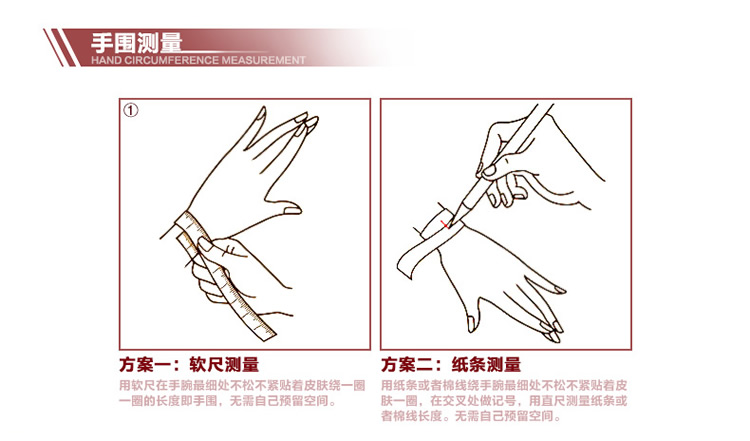 手围测量
HAND CIRCUMFERENCE MEASUREMENT

①

方案一：软尺测量
用软尺在手腕最细处不松不紧贴着皮肤绕一圈一圈的长度即手围，无需自己预留空间。

方案二：纸条测量
用纸条或者棉线绕手腕最细处不松不紧贴着皮肤一圈，在交叉处做记号，用直尺测量纸条或者棉线长度。无需自己预留空间。