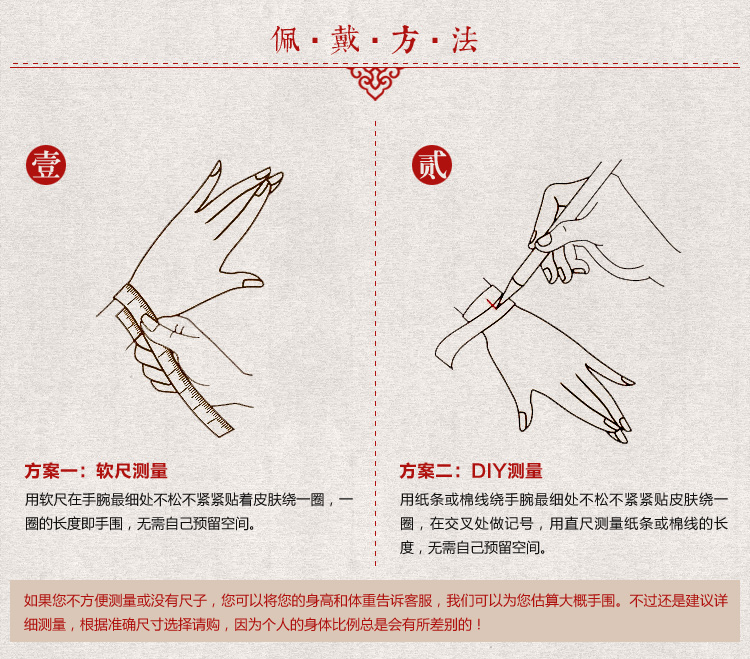 佩·戴·方·法

壹

方案一：软尺测量

用软尺在手腕最细处不松不紧紧贴着皮肤绕一圈，一圈的长度即手围，无需自己预留空间。

贰

方案二：DIY测量

用纸条或棉线绕手腕最细处不松不紧紧贴皮肤绕一圈，在交叉处做记号，用直尺测量纸条或棉线的长度，无需自己预留空间。

如果您不方便测量或没有尺子，您可以将您的身高和体重告诉客服，我们可以为您估算大概手围。不过还是建议详细测量，根据准确尺寸选择请购，因为个人的身体比例总是会有所差别的！