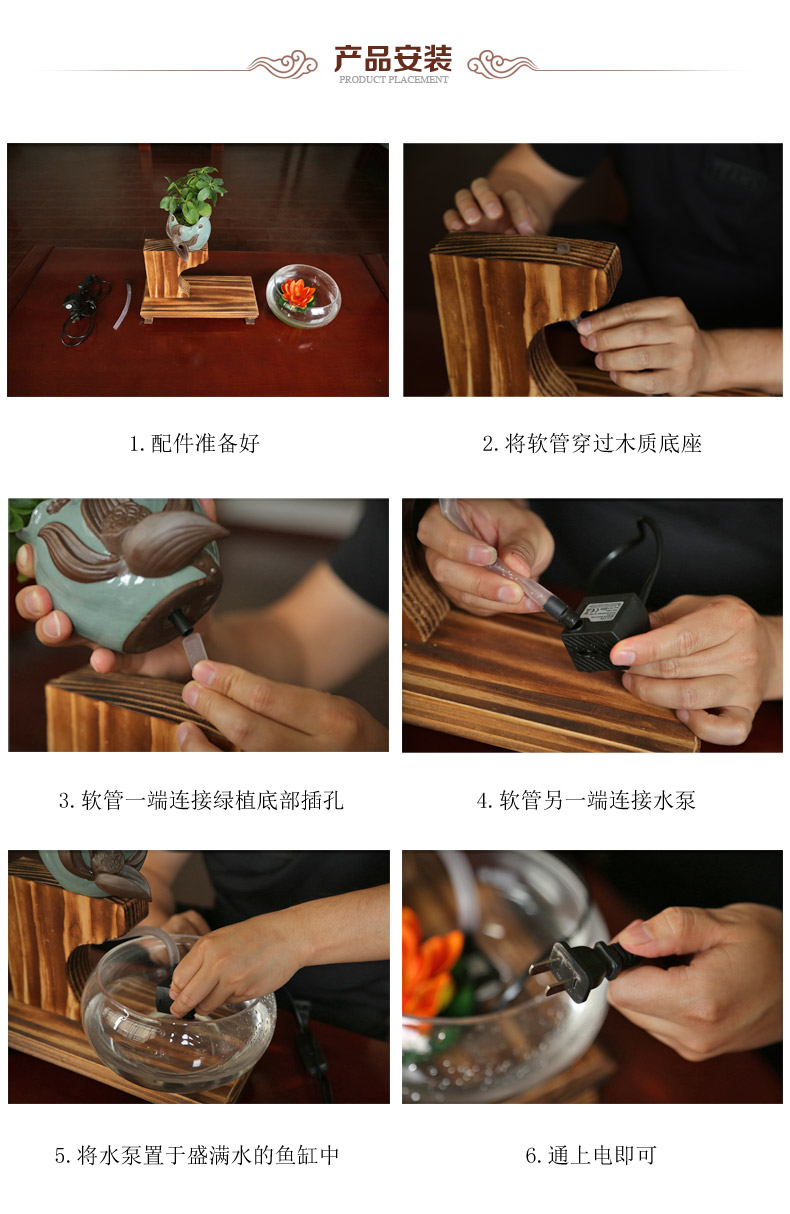 产品安装
PRODUCT PLACEMENT

1. 配件准备好

2. 将软管穿过木质底座

3. 软管一端连接绿植底部插孔

4. 软管另一端连接水泵

5. 将水泵置于盛满水的鱼缸中

6. 通上电即可