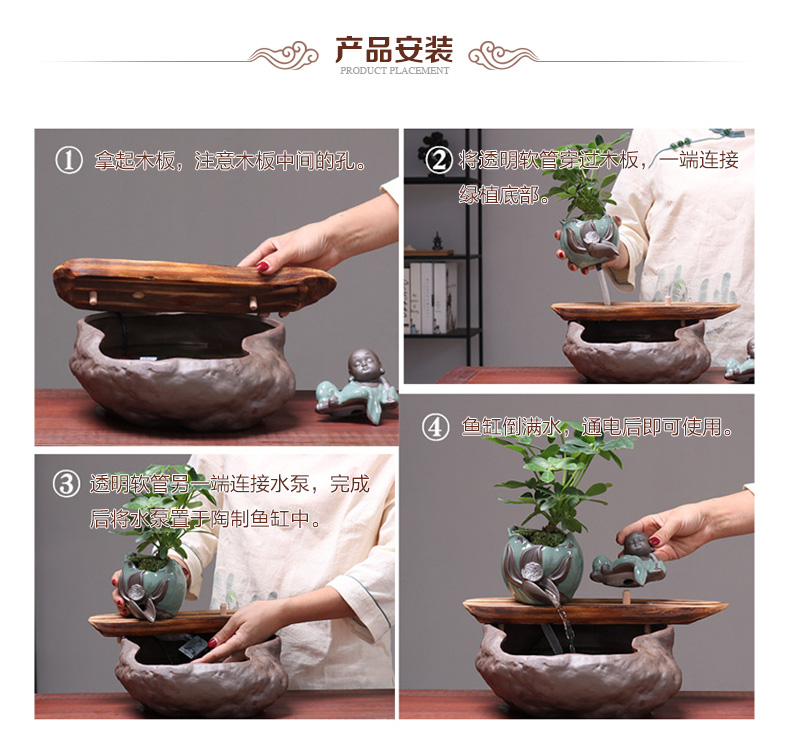 产品安装
PRODUCT PLACEMENT

① 拿起木板，注意木板中间的孔。

② 将透明软管穿过木板，一端连接绿植底部。

③ 透明软管另一端连接水泵，完成后将水泵置于陶制鱼缸中。

④ 鱼缸倒满水，通电后即可使用。