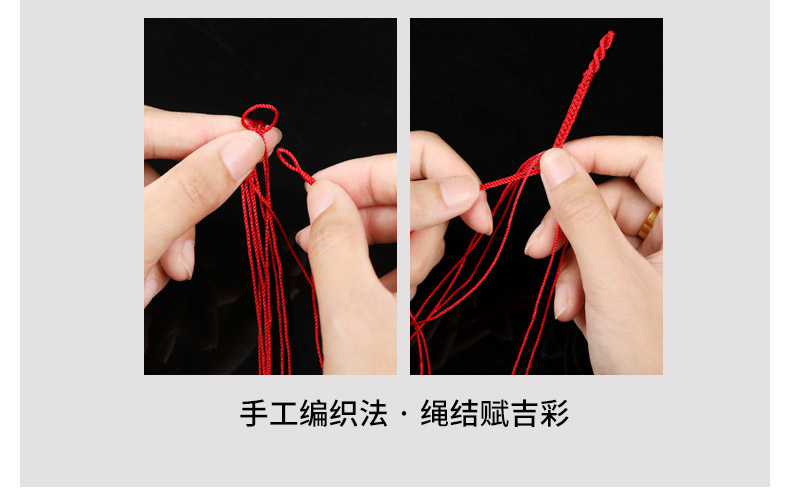 手工编织法 · 绳结赋吉彩